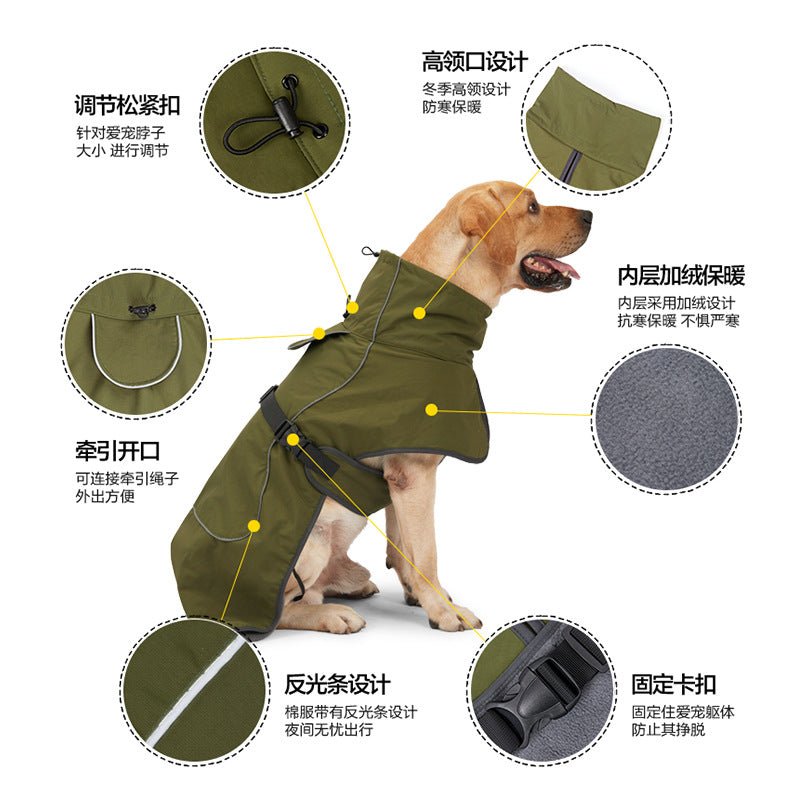 调节松紧扣
针对爱宠脖子
大小 进行调节

高领口设计
冬季高领设计
防寒保暖

内层加绒保暖
内层采用加绒设计
抗寒保暖 不惧严寒

牵引开口
可连接牵引绳子
外出方便

反光条设计
棉服带有反光条设计
夜间无忧出行

固定卡扣
固定住爱宠躯体
防止其挣脱