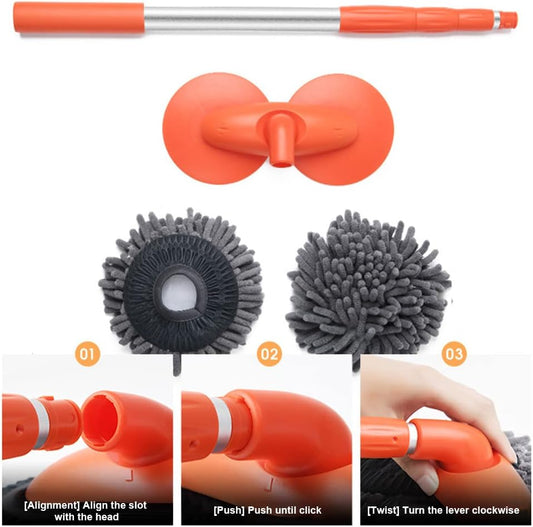 01

[Alignment] Align the slot with the head

02

[Push] Push until click

03

[Twist] Turn the lever clockwise