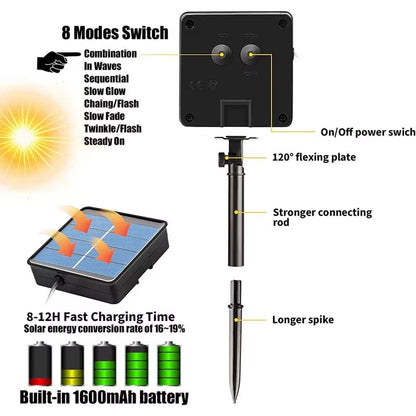 8 Modes Switch

Combination
In Waves
Sequential
Slow Glow
Chaing/Flash
Slow Fade
Twinkle/Flash
Steady On

On/Off power swich

120° flexing plate

Stronger connecting rod

Longer spike

8-12H Fast Charging Time
Solar energy conversion rate of 16~19%

Built-in 1600mAh battery